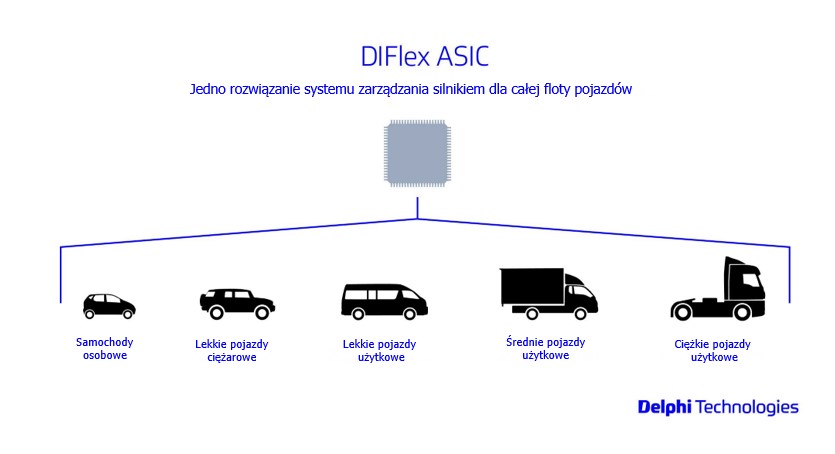 DIFlex ASIC

Jedno rozwiązanie systemu zarządzania silnikiem dla całej floty pojazdów

Samochody osobowe

Lekkie pojazdy ciężarowe

Lekkie pojazdy użytkowe

Średnie pojazdy użytkowe

Ciężkie pojazdy użytkowe

Delphi Technologies