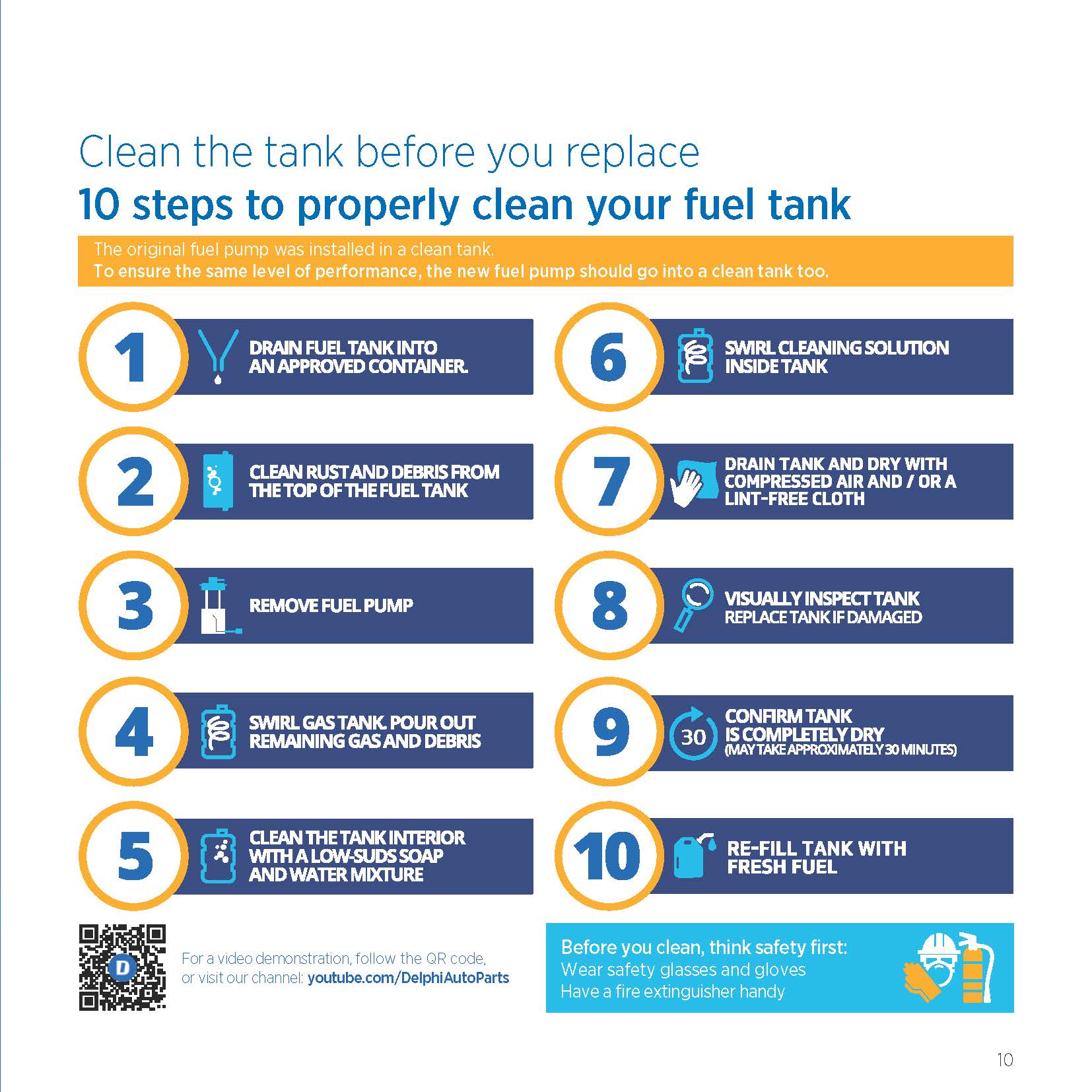 Clean the tank before you replace
10 steps to properly clean your fuel tank

The original fuel pump was installed in a clean tank.
To ensure the same level of performance, the new fuel pump should go into a clean tank too.

1 DRAIN FUEL TANK INTO AN APPROVED CONTAINER.

2 CLEAN RUST AND DEBRIS FROM THE TOP OF THE FUEL TANK

3 REMOVE FUEL PUMP

4 SWIRL GAS TANK. POUR OUT REMAINING GAS AND DEBRIS

5 CLEAN THE TANK INTERIOR WITH A LOW-SUDS SOAP AND WATER MIXTURE

6 SWIRL CLEANING SOLUTION INSIDE TANK

7 DRAIN TANK AND DRY WITH COMPRESSED AIR AND / OR A LINT-FREE CLOTH

8 VISUALLY INSPECT TANK REPLACE TANK IF DAMAGED

9 30 CONFIRM TANK IS COMPLETELY DRY (MAY TAKE APPROXIMATELY 30 MINUTES)

10 RE-FILL TANK WITH FRESH FUEL

D

For a video demonstration, follow the QR code, or visit our channel: youtube.com/DelphiAutoParts

Before you clean, think safety first:
Wear safety glasses and gloves
Have a fire extinguisher handy

10