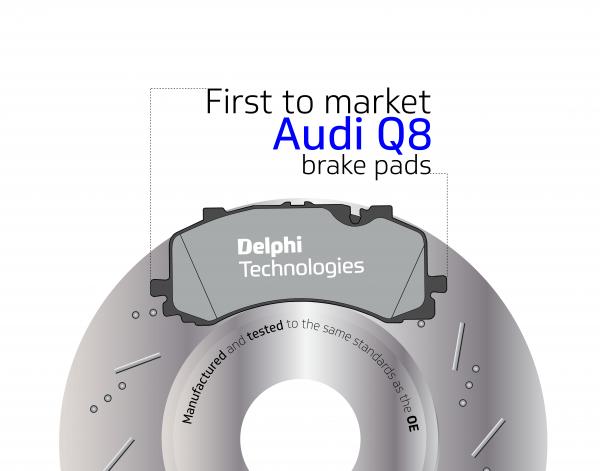 First to market
Audi Q8
brake pads

Delphi
Technologies

Manufactured and tested to the same standards as the OE