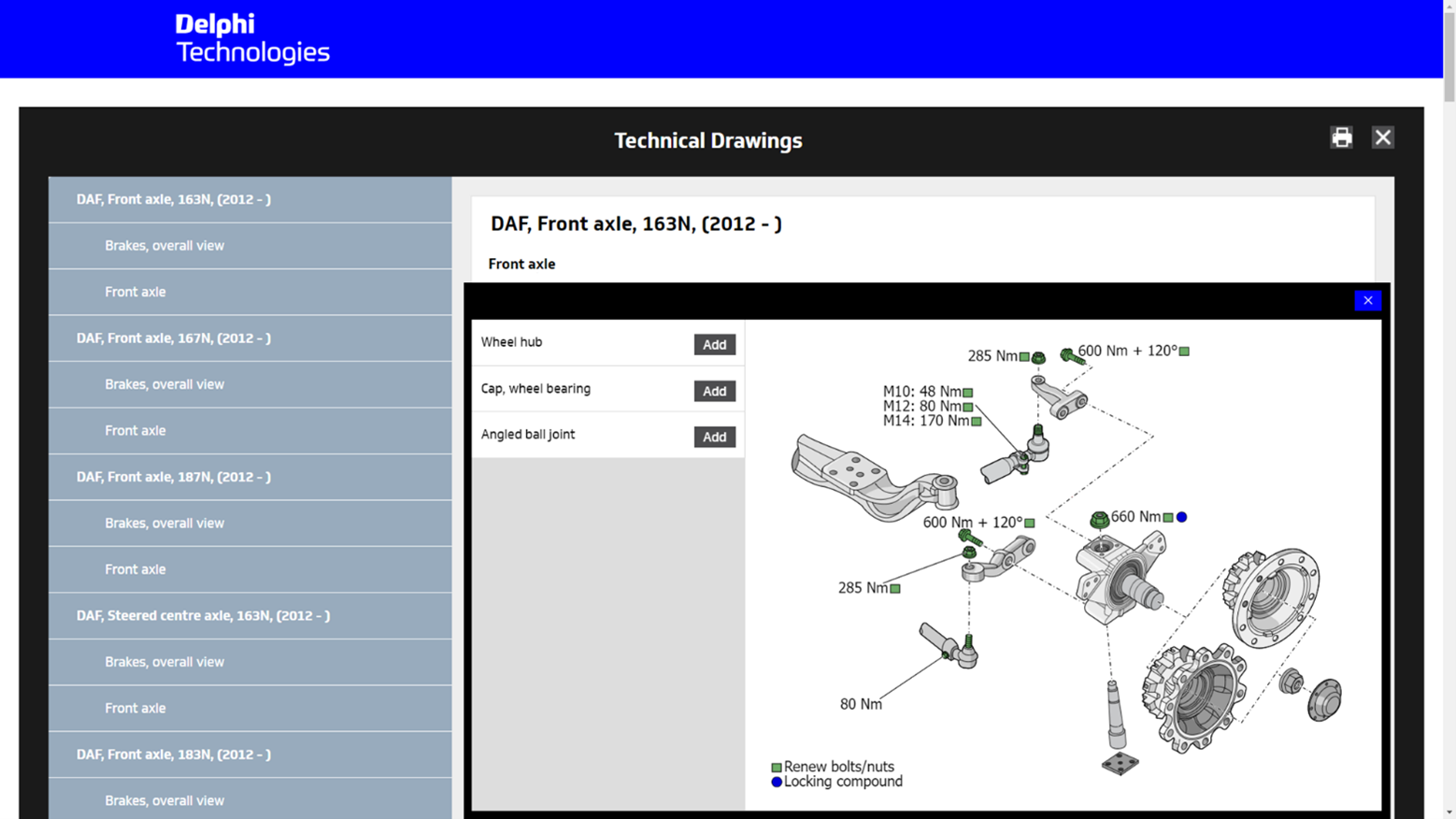 Delphi
Technologies

Technical Drawings

DAF, Front axle, 163N, (2012 - )

Brakes, overall view

Front axle

DAF, Front axle, 167N, (2012 - )

Brakes, overall view

Front axle

DAF, Front axle, 187N, (2012 - )

Brakes, overall view

Front axle

DAF, Steered centre axle, 163N, (2012 - )

Brakes, overall view

Front axle

DAF, Front axle, 183N, (2012 - )

Brakes, overall view

DAF, Front axle, 163N, (2012 - )

Front axle

Wheel hub Add

Cap, wheel bearing Add

Angled ball joint Add

285 Nm
600 Nm + 120°
M10: 48 Nm
M12: 80 Nm
M14: 170 Nm
600 Nm + 120°
660 Nm
285 Nm
80 Nm

Renew bolts/nuts
Locking compound