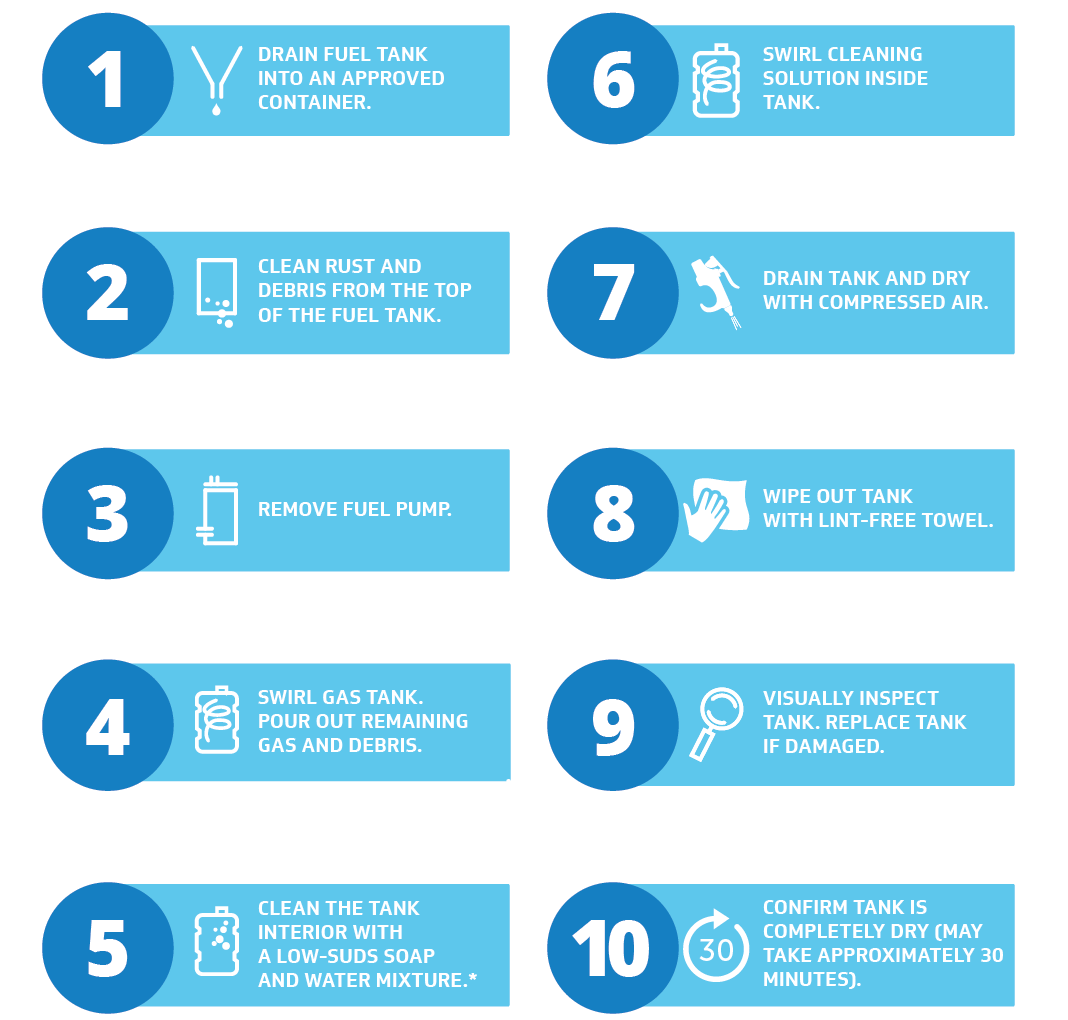 1
DRAIN FUEL TANK INTO AN APPROVED CONTAINER.

2
CLEAN RUST AND DEBRIS FROM THE TOP OF THE FUEL TANK.

3
REMOVE FUEL PUMP.

4
SWIRL GAS TANK. POUR OUT REMAINING GAS AND DEBRIS.

5
CLEAN THE TANK INTERIOR WITH A LOW-SUDS SOAP AND WATER MIXTURE.*

6
SWIRL CLEANING SOLUTION INSIDE TANK.

7
DRAIN TANK AND DRY WITH COMPRESSED AIR.

8
WIPE OUT TANK WITH LINT-FREE TOWEL.

9
VISUALLY INSPECT TANK. REPLACE TANK IF DAMAGED.

10
30
CONFIRM TANK IS COMPLETELY DRY (MAY TAKE APPROXIMATELY 30 MINUTES).